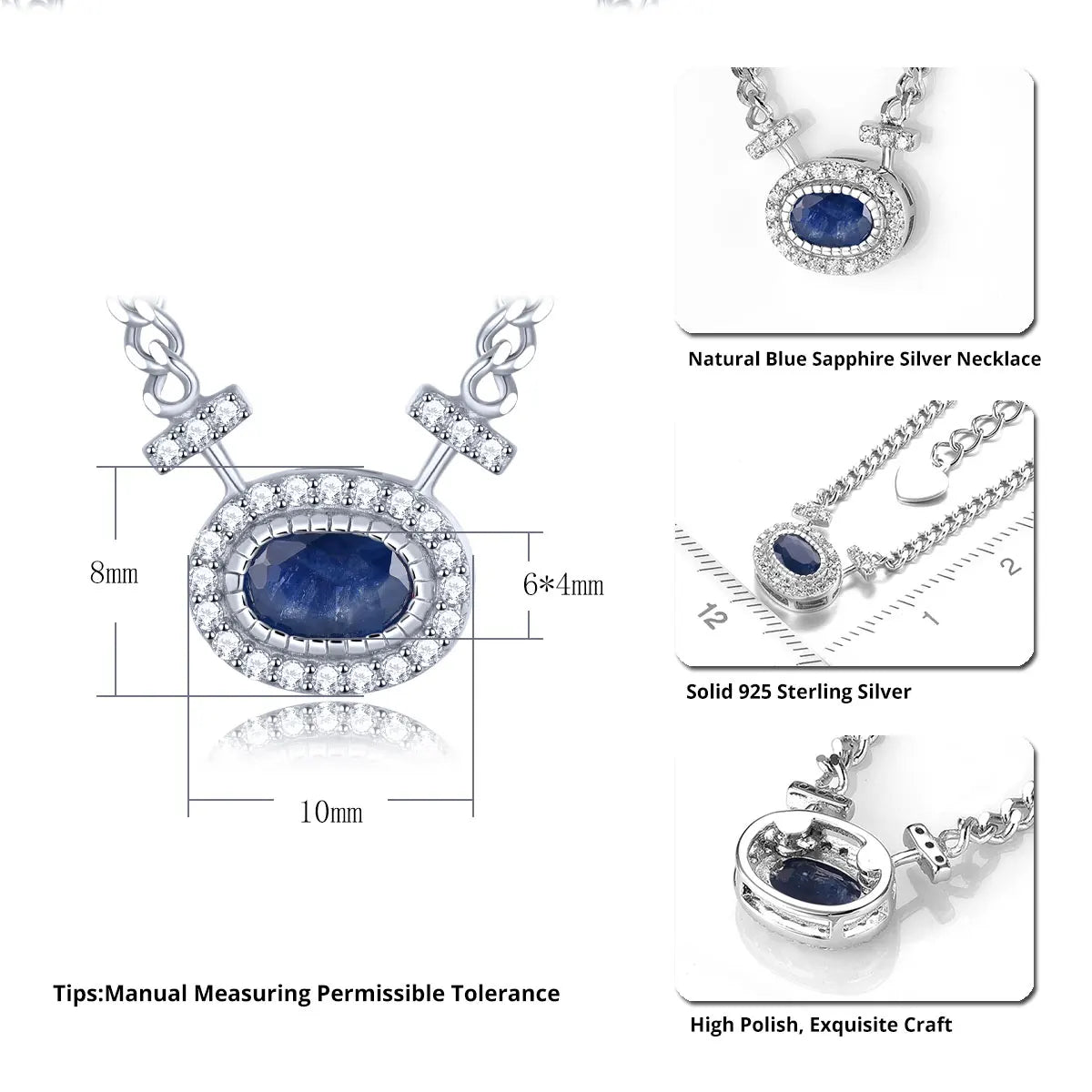 8mm

6*4mm

10mm

Tips:Manual Measuring Permissible Tolerance

Natural Blue Sapphire Silver Necklace

12

1

2

Solid 925 Sterling Silver

High Polish, Exquisite Craft